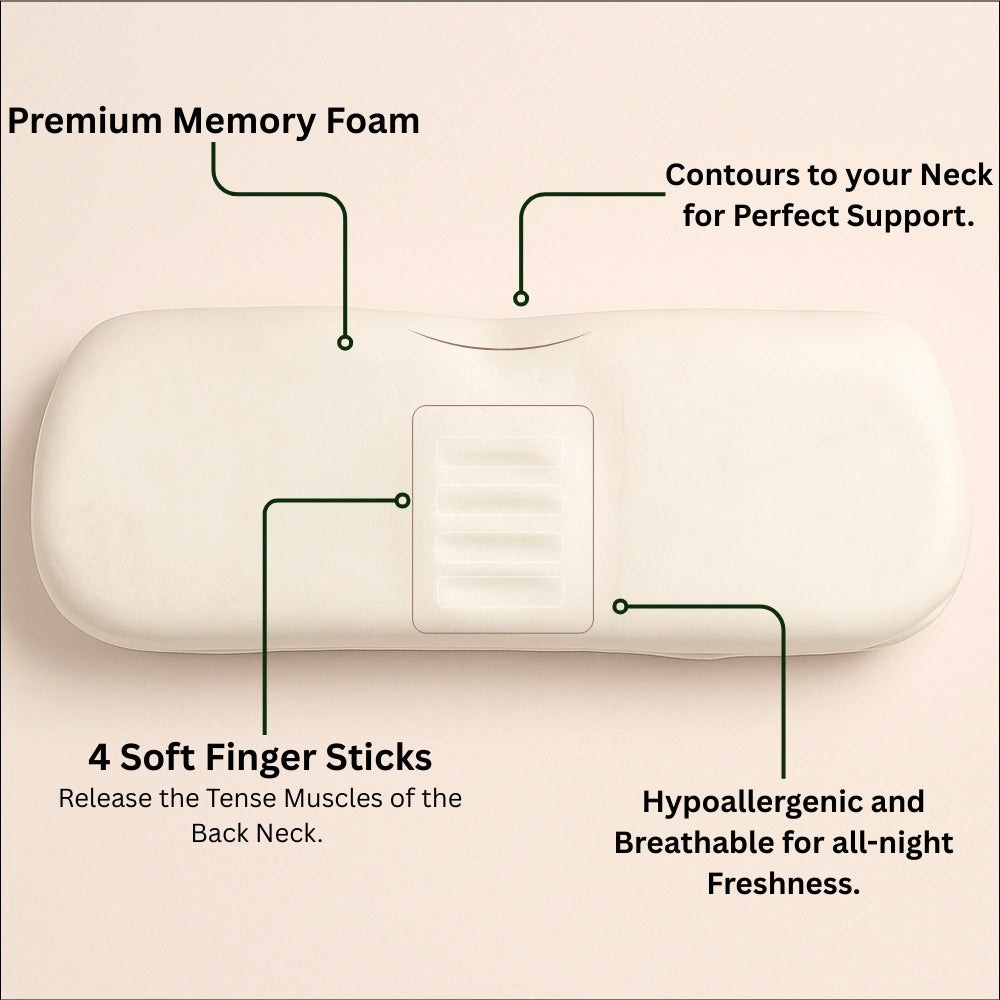 Premium Memory Foam

Contours to your Neck for Perfect Support.

4 Soft Finger Sticks

Release the Tense Muscles of the Back Neck.

Hypoallergenic and Breathable for all-night Freshness.